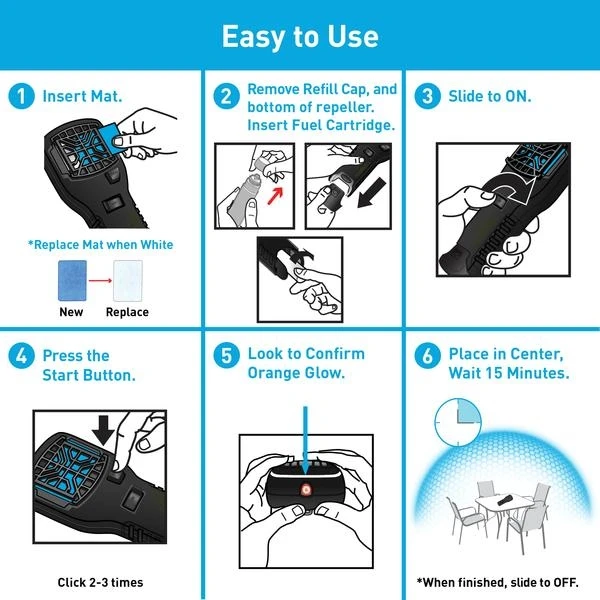 Easy to Use

1 Insert Mat.

*Replace Mat when White

New Replace

2 Remove Refill Cap, and bottom of repeller. Insert Fuel Cartridge.

3 Slide to ON.

4 Press the Start Button.

Click 2-3 times

5 Look to Confirm Orange Glow.

6 Place in Center, Wait 15 Minutes.

*When finished, slide to OFF.